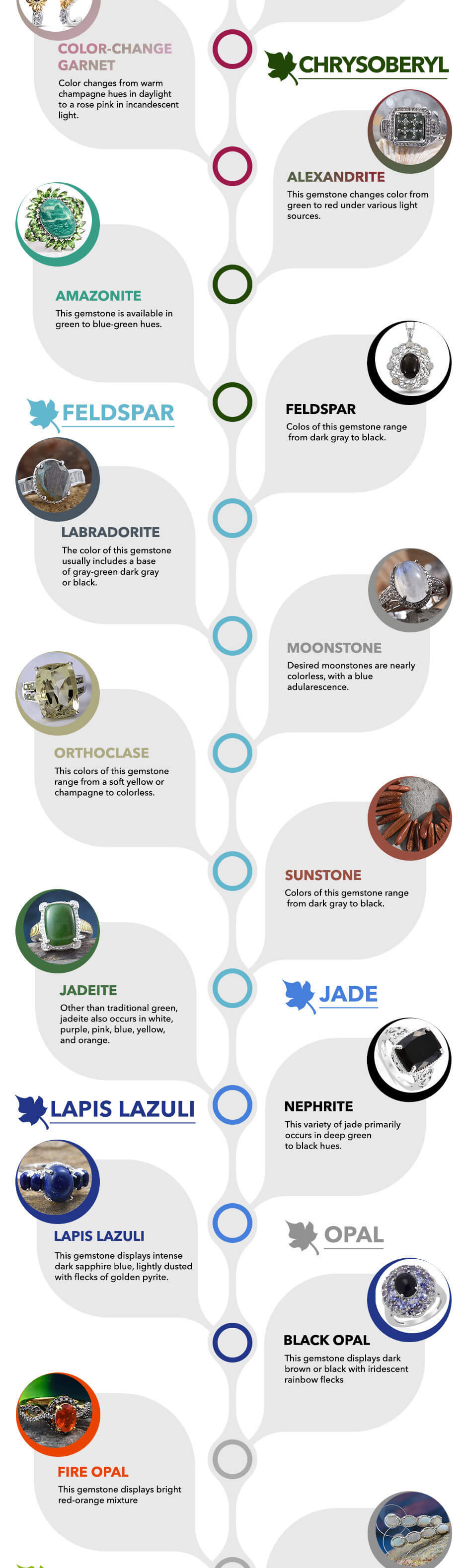 COLOR-CHANGE GARNET
Color changes from warm champagne hues in daylight to a rose pink in incandescent light.

CHRYSOBERYL

ALEXANDRITE
This gemstone changes color from green to red under various light sources.

AMAZONITE
This gemstone is available in green to blue-green hues.

FELDSPAR

FELDSPAR
Colos of this gemstone range from dark gray to black.

LABRADORITE
The color of this gemstone usually includes a base of gray-green dark gray or black.

MOONSTONE
Desired moonstones are nearly colorless, with a blue adularescence.

ORTHOCLASE
This colors of this gemstone range from a soft yellow or champagne to colorless.

SUNSTONE
Colors of this gemstone range from dark gray to black.

JADEITE
Other than traditional green, jadeite also occurs in white, purple, pink, blue, yellow, and orange.

JADE

NEPHRITE
This variety of jade primarily occurs in deep green to black hues.

LAPIS LAZULI

LAPIS LAZULI
This gemstone displays intense dark sapphire blue, lightly dusted with flecks of golden pyrite.

OPAL

BLACK OPAL
This gemstone displays dark brown or black with iridescent rainbow flecks

FIRE OPAL
This gemstone displays bright red-orange mixture